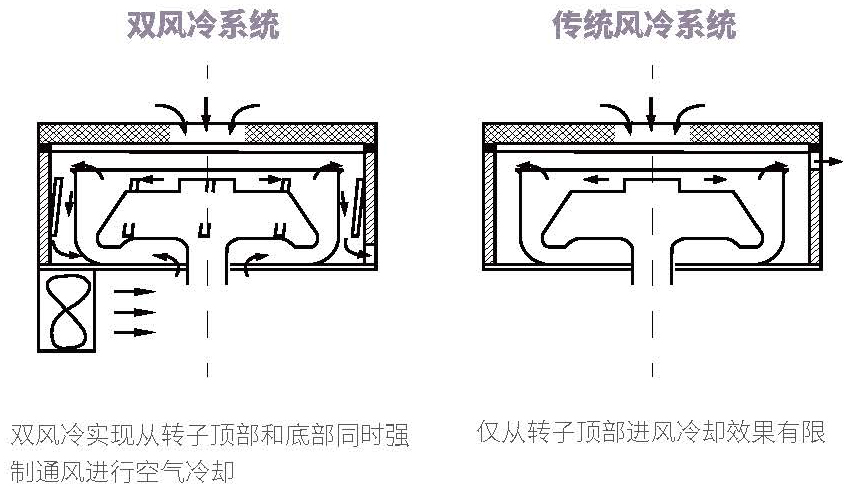 双风冷系统

双风冷实现从转子顶部和底部同时强制通风进行空气冷却

传统风冷系统

仅从转子顶部进风冷却效果有限